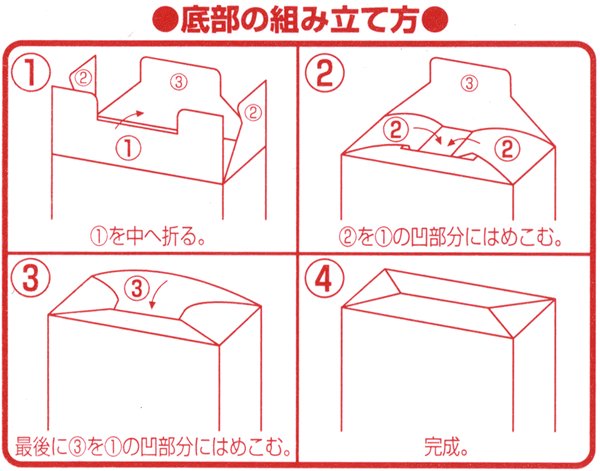 ●底部の組み立て方●

①

②

③

②

①

①を中へ折る。

②

③

②

②

②を①の凹部分にはめこむ。

③

③

最後に③を①の凹部分にはめこむ。

④

完成。