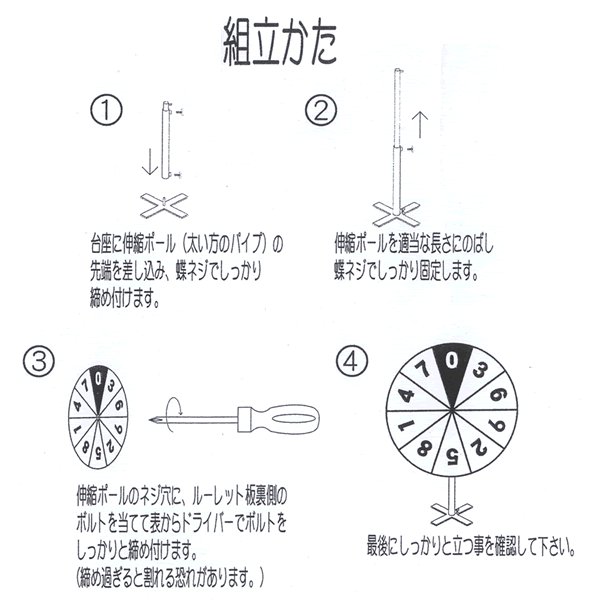 組立かた

①

台座に伸縮ポール（太い方のパイプ）の先端を差し込み、蝶ネジでしっかり締め付けます。

②

伸縮ポールを適当な長さにのばし蝶ネジでしっかり固定します。

③

0 3 6 9 2 5 8 1 4 7

伸縮ポールのネジ穴に、ルーレット板裏側のボルトを当てて表からドライバーでボルトをしっかりと締め付けます。
（締め過ぎると割れる恐れがあります。）

④

0 3 6 9 2 5 8 1 4 7

最後にしっかりと立つ事を確認して下さい。