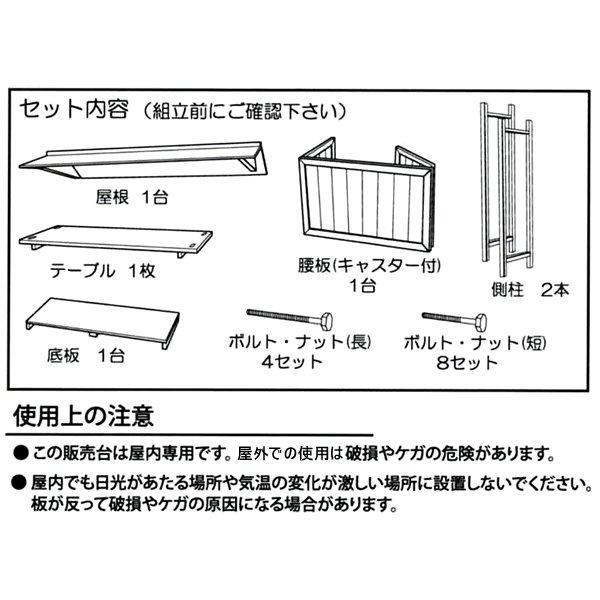 セット内容（組立前にご確認下さい）

屋根　1台

テーブル　1枚

底板　1台

腰板(キャスター付)
1台

側柱　2本

ボルト・ナット(長)
4セット

ボルト・ナット(短)
8セット

使用上の注意

● この販売台は屋内専用です。屋外での使用は破損やケガの危険があります。

● 屋内でも日光があたる場所や気温の変化が激しい場所に設置しないでください。板が反って破損やケガの原因になる場合があります。