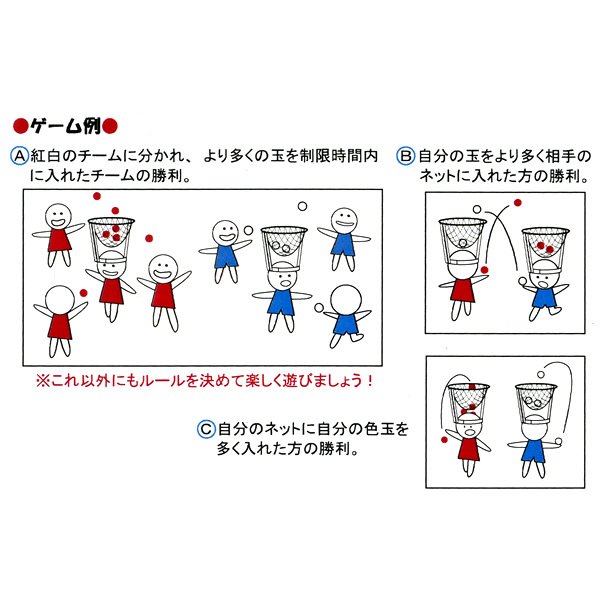 ●ゲーム例●

Ⓐ紅白のチームに分かれ、より多くの玉を制限時間内に入れたチームの勝利。

Ⓑ自分の玉をより多く相手のネットに入れた方の勝利。

※これ以外にもルールを決めて楽しく遊びましょう！

Ⓒ自分のネットに自分の色玉を多く入れた方の勝利。