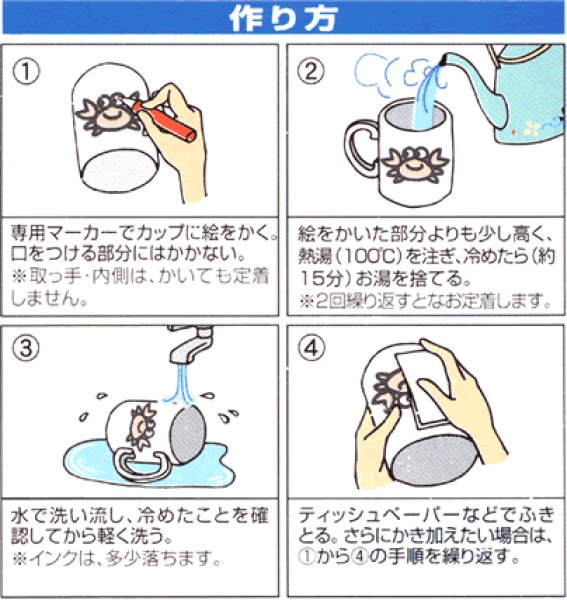 作り方

①

専用マーカーでカップに絵をかく。口をつける部分にはかかない。
※取っ手・内側は、かいても定着しません。

②

絵をかいた部分よりも少し高く、熱湯（100℃）を注ぎ、冷めたら（約15分）お湯を捨てる。
※2回繰り返すとなお定着します。

③

水で洗い流し、冷めたことを確認してから軽く洗う。
※インクは、多少落ちます。

④

ティッシュペーパーなどでふきとる。さらにかき加えたい場合は、①から④の手順を繰り返す。