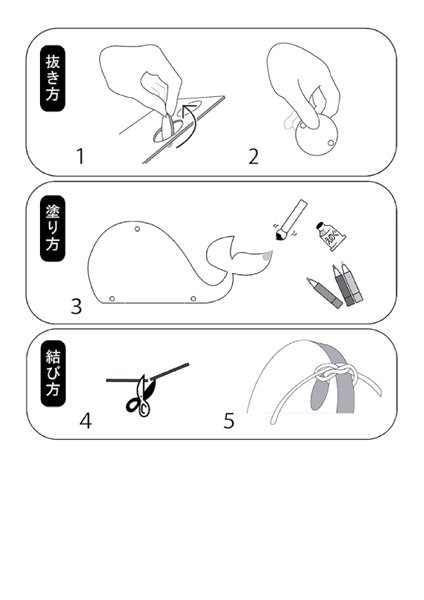 抜き方

1

2

塗り方

3

結び方

4

5