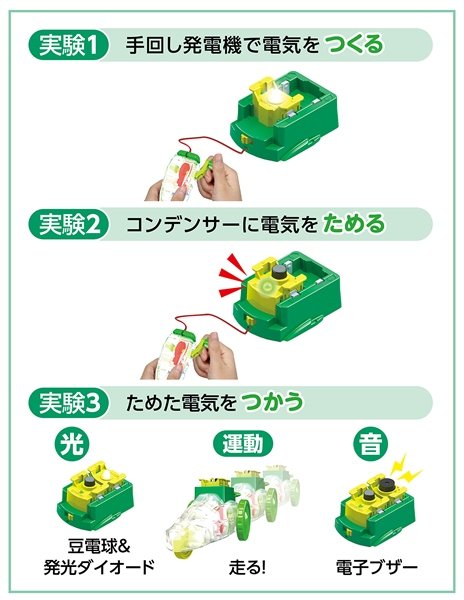 実験1 手回し発電機で電気を つくる

実験2 コンデンサーに電気を ためる

実験3 ためた電気を つかう

光

豆電球&
発光ダイオード

運動

走る!

音

電子ブザー