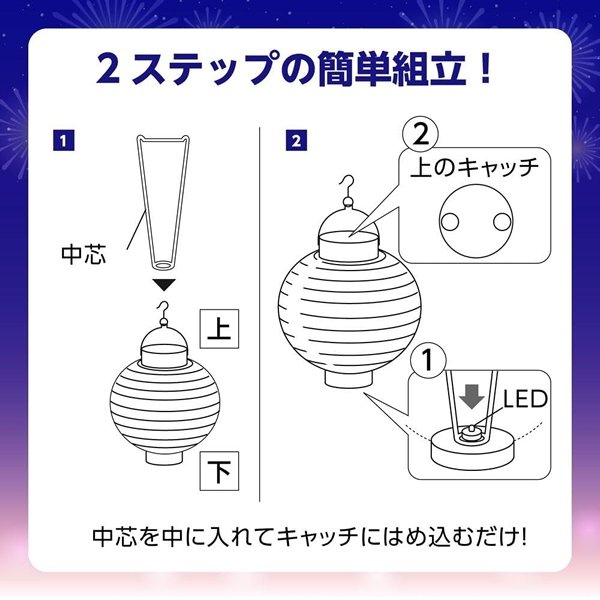 2ステップの簡単組立！

1

中芯

上

下

2

2
上のキャッチ

1
LED

中芯を中に入れてキャッチにはめ込むだけ!