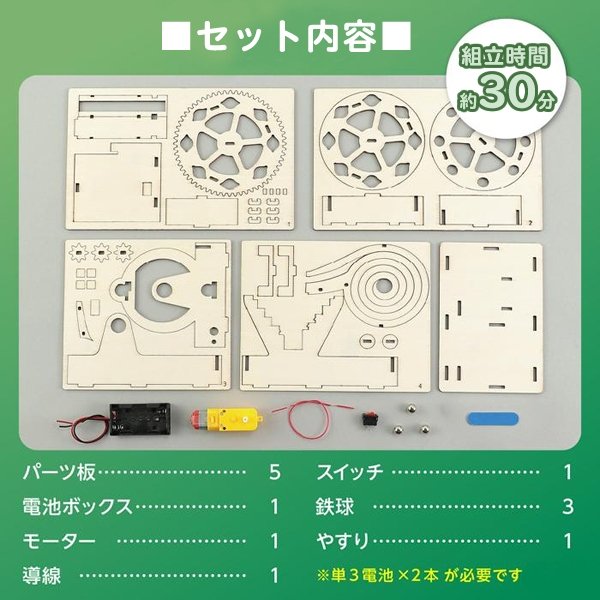 ■セット内容■

組立時間
約30分

1
2
3
4

パーツ板 ………………… 5
電池ボックス ………………… 1
モーター ………………… 1
導線 ………………… 1

スイッチ ………………… 1
鉄球 ………………… 3
やすり ………………… 1
※単３電池×２本 が必要です