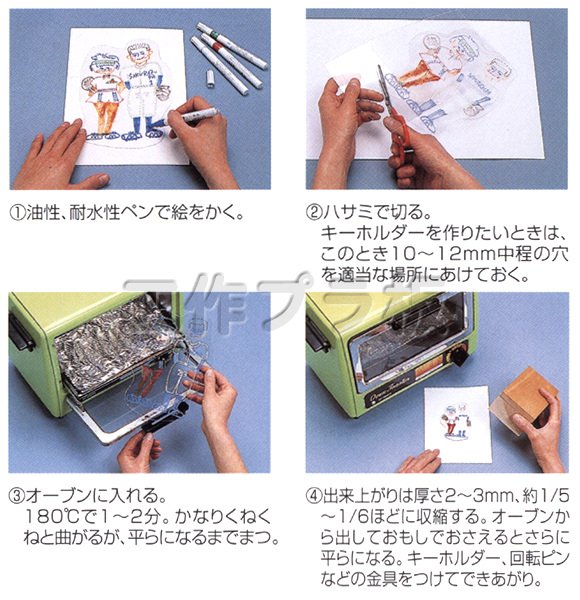 ①油性、耐水性ペンで絵をかく。

②ハサミで切る。
キーホルダーを作りたいときは、このとき10～12mm中程の穴を適当な場所にあけておく。

工作プラザ

③オーブンに入れる。
180℃で1～2分。かなりくねくねと曲がるが、平らになるまでまつ。

④出来上がりは厚さ2～3mm、約1/5～1/6ほどに収縮する。オーブンから出しておもしでおさえるとさらに平らになる。キーホルダー、回転ピンなどの金具をつけてできあがり。