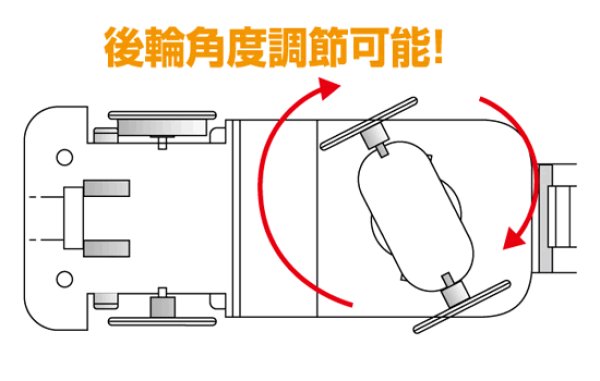 後輪角度調節可能!