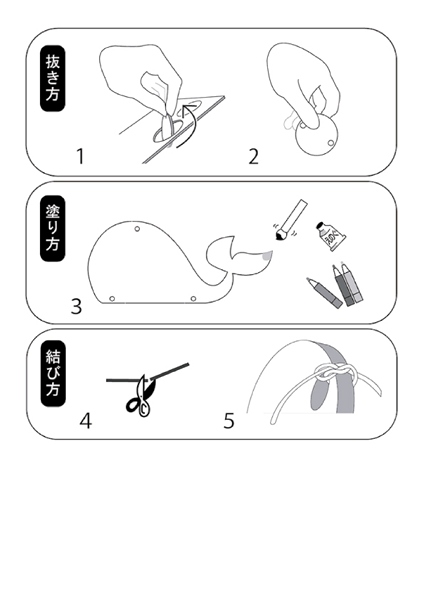 抜き方

1

2

塗り方

3

結び方

4

5