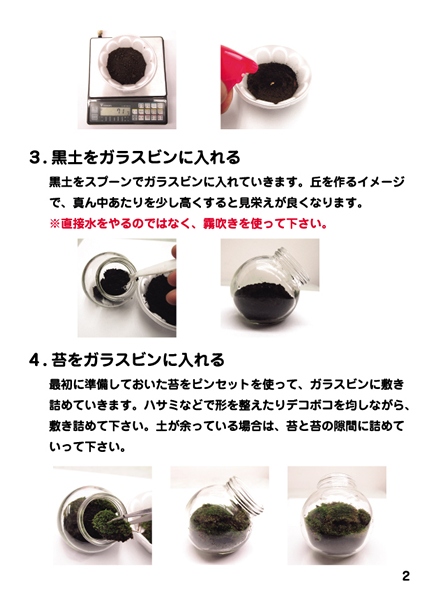 3. 黒土をガラスビンに入れる

黒土をスプーンでガラスビンに入れていきます。丘を作るイメージで、真ん中あたりを少し高くすると見栄えが良くなります。
※直接水をやるのではなく、霧吹きを使って下さい。

4. 苔をガラスビンに入れる

最初に準備しておいた苔をピンセットを使って、ガラスビンに敷き詰めていきます。ハサミなどで形を整えたりデコボコを均しながら、敷き詰めて下さい。土が余っている場合は、苔と苔の隙間に詰めていって下さい。

2