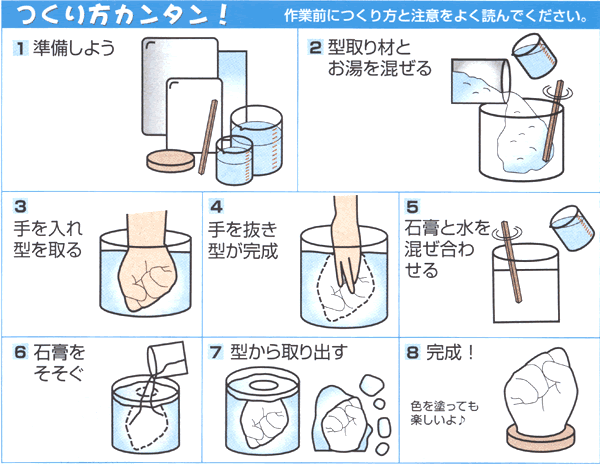 つくり方カンタン！

作業前につくり方と注意をよく読んでください。

1 準備しよう

2 型取り材とお湯を混ぜる

3 手を入れ型を取る

4 手を抜き型が完成

5 石膏と水を混ぜ合わせる

6 石膏をそそぐ

7 型から取り出す

8 完成！

色を塗っても楽しいよ♪